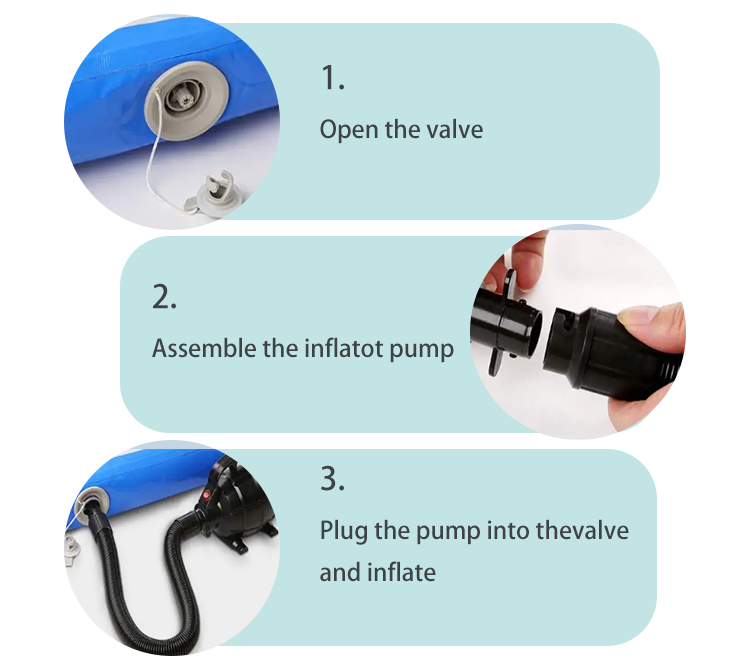 1.

Open the valve

2.

Assemble the inflatot pump

3.

Plug the pump into thevalve and inflate